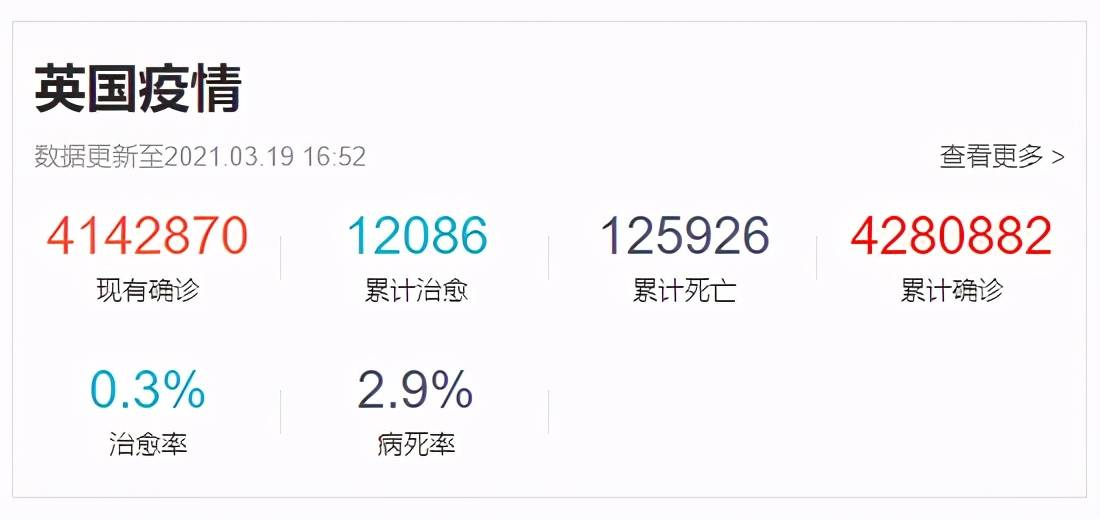 英国疫情

数据更新至2021.03.19 16:52

查看更多 >

4142870
现有确诊

12086
累计治愈

125926
累计死亡

4280882
累计确诊

0.3%
治愈率

2.9%
病死率